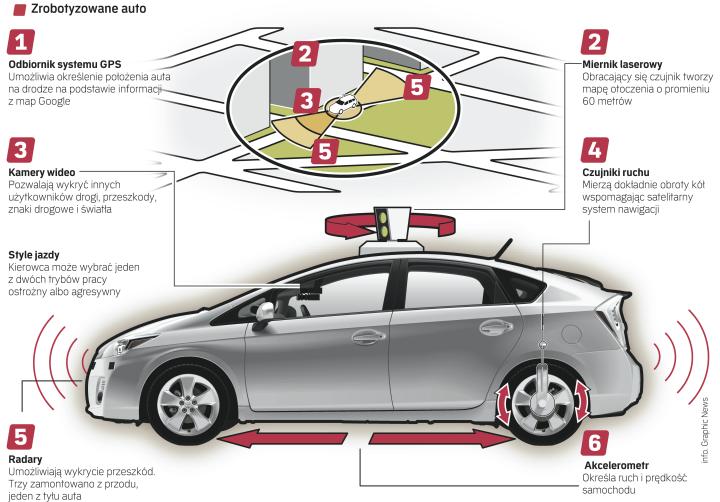 Zrobotyzowane auto

1
Odbiornik systemu GPS
Umożliwia określenie położenia auta na drodze na podstawie informacji z map Google

2
Miernik laserowy
Obracający się czujnik tworzy mapę otoczenia o promieniu 60 metrów

2

3

5

5

3
Kamery wideo
Pozwalają wykryć innych użytkowników drogi, przeszkody, znaki drogowe i światła

4
Czujniki ruchu
Mierzą dokładnie obroty kół wspomagając satelitarny system nawigacji

Style jazdy
Kierowca może wybrać jeden z dwóch trybów pracy ostrożny albo agresywny

5
Radary
Umożliwiają wykrycie przeszkód. Trzy zamontowano z przodu, jeden z tyłu auta

6
Akcelerometr
Określa ruch i prędkość samochodu

info. Graphic News