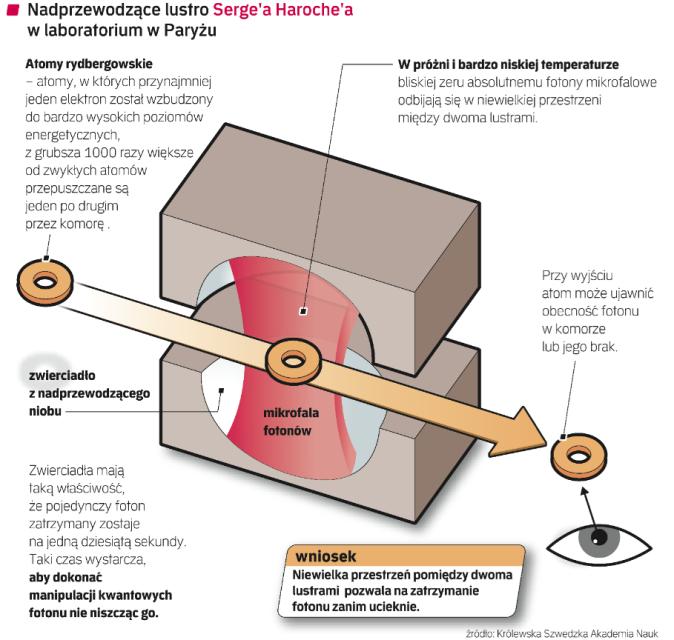 Nadprzewodzące lustro Serge'a Haroche'a w laboratorium w Paryżu

Atomy rydbergowskie – atomy, w których przynajmniej jeden elektron został wzbudzony do bardzo wysokich poziomów energetycznych, z grubsza 1000 razy większe od zwykłych atomów przepuszczane są jeden po drugim przez komorę .

W próżni i bardzo niskiej temperaturze bliskiej zeru absolutnemu fotony mikrofalowe odbijają się w niewielkiej przestrzeni między dwoma lustrami.

Przy wyjściu atom może ujawnić obecność fotonu w komorze lub jego brak.

zwierciadło z nadprzewodzącego niobu

mikrofala fotonów

Zwierciadła mają taką właściwość, że pojedynczy foton zatrzymany zostaje na jedną dziesiątą sekundy. Taki czas wystarcza, aby dokonać manipulacji kwantowych fotonu nie niszcząc go.

wniosek
Niewielka przestrzeń pomiędzy dwoma lustrami pozwala na zatrzymanie fotonu zanim ucieknie.

źródło: Królewska Szwedzka Akademia Nauk