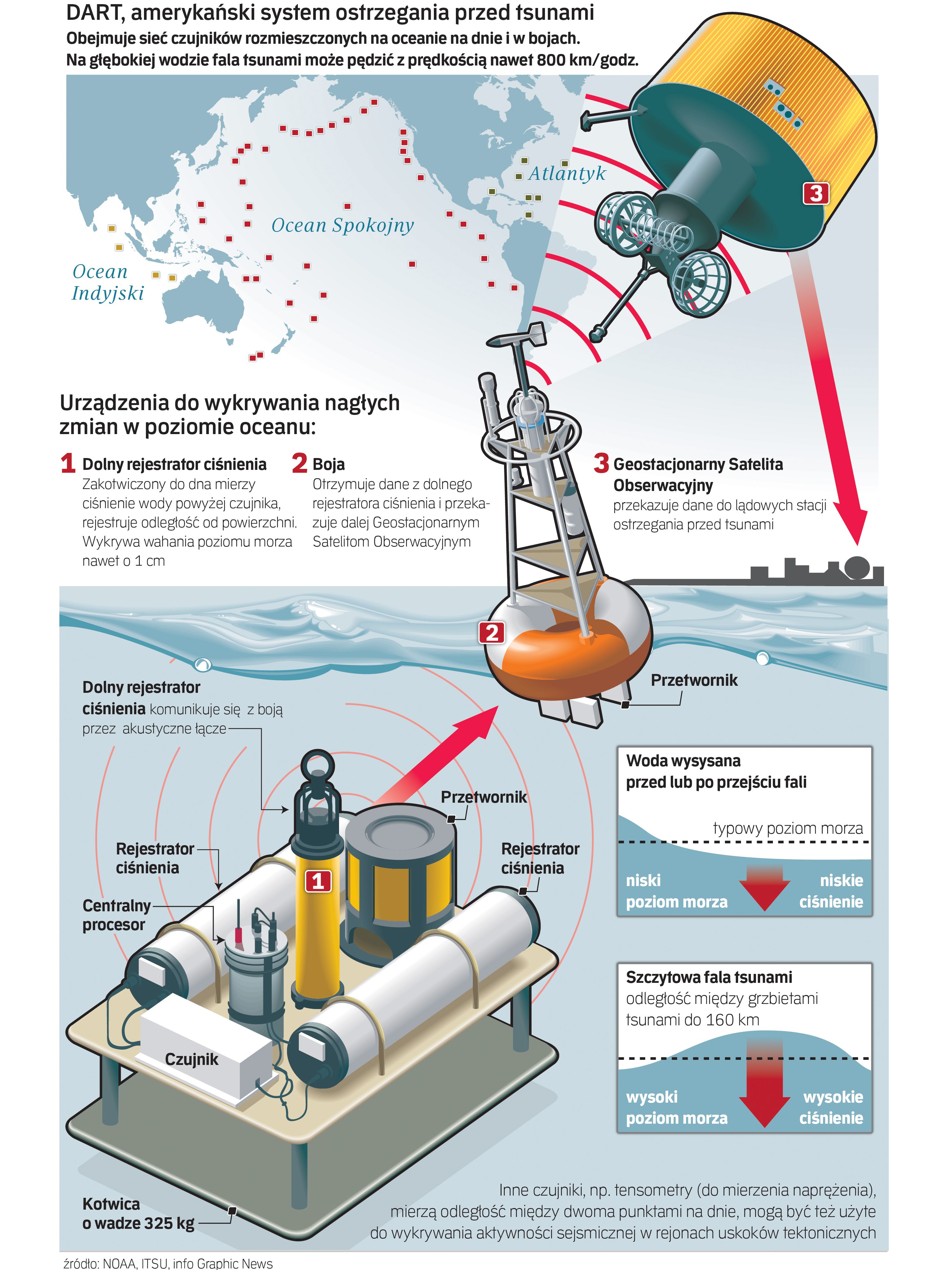 DART, amerykański system ostrzegania przed tsunami

Obejmuje sieć czujników rozmieszczonych na oceanie na dnie i w bojach.
Na głębokiej wodzie fala tsunami może pędzić z prędkością nawet 800 km/godz.

Atlantyk

Ocean Spokojny

Ocean Indyjski

3

Urządzenia do wykrywania nagłych zmian w poziomie oceanu:

1 Dolny rejestrator ciśnienia
Zakotwiczony do dna mierzy ciśnienie wody powyżej czujnika, rejestruje odległość od powierzchni. Wykrywa wahania poziomu morza nawet o 1 cm

2 Boja
Otrzymuje dane z dolnego rejestratora ciśnienia i przekazuje dalej Geostacjonarnym Satelitom Obserwacyjnym

3 Geostacjonarny Satelita Obserwacyjny
przekazuje dane do lądowych stacji ostrzegania przed tsunami

2

Przetwornik

Dolny rejestrator ciśnienia komunikuje się z boją przez akustyczne łącze

Przetwornik

Rejestrator ciśnienia

Rejestrator ciśnienia

Centralny procesor

1

Czujnik

Kotwica o wadze 325 kg

Woda wysysana przed lub po przejściu fali

typowy poziom morza

niski poziom morza

niskie ciśnienie

Szczytowa fala tsunami
odległość między grzbietami tsunami do 160 km

wysoki poziom morza

wysokie ciśnienie

Inne czujniki, np. tensometry (do mierzenia naprężenia), mierzą odległość między dwoma punktami na dnie, mogą być też użyte do wykrywania aktywności sejsmicznej w rejonach uskoków tektonicznych

źródło: NOAA, ITSU, info Graphic News