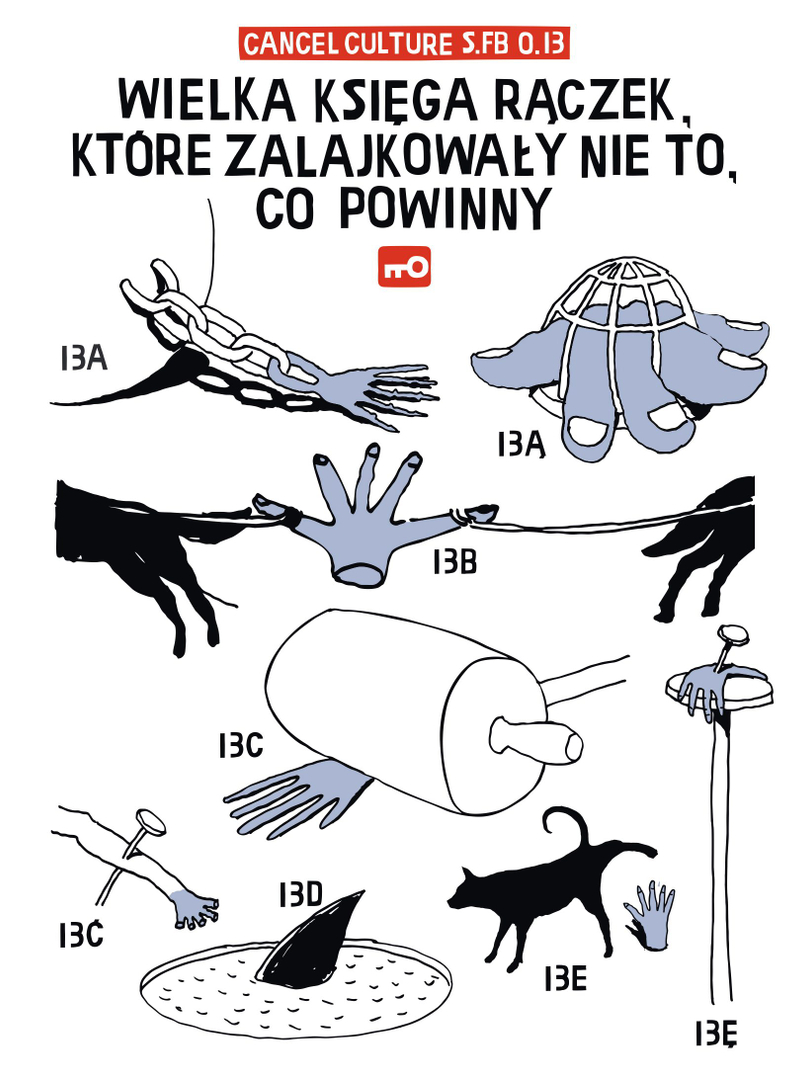 CANCEL CULTURE S.FB 0.13

WIELKA KSIĘGA RĄCZEK, KTÓRE ZALAJKOWAŁY NIE TO, CO POWINNY

13A

13Ą

13B

13C

13Ć

13D

13E

13Ę