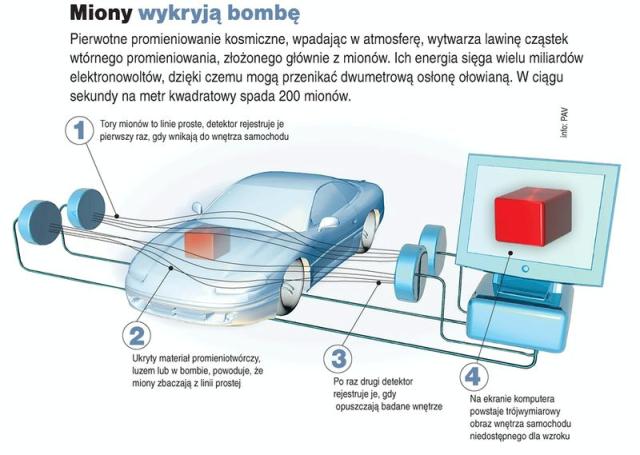 Miony wykryją bombę

Pierwotne promieniowanie kosmiczne, wpadając w atmosferę, wytwarza lawinę cząstek wtórnego promieniowania, złożonego głównie z mionów. Ich energia sięga wielu miliardów elektronowoltów, dzięki czemu mogą przenikać dwumetrową osłonę ołowianą. W ciągu sekundy na metr kwadratowy spada 200 mionów.

info: PAV

1

Tory mionów to linie proste, detektor rejestruje je pierwszy raz, gdy wnikają do wnętrza samochodu

2

Ukryty materiał promieniotwórczy, luzem lub w bombie, powoduje, że miony zbaczają z linii prostej

3

Po raz drugi detektor rejestruje je, gdy opuszczają badane wnętrze

4

Na ekranie komputera powstaje trójwymiarowy obraz wnętrza samochodu niedostępnego dla wzroku