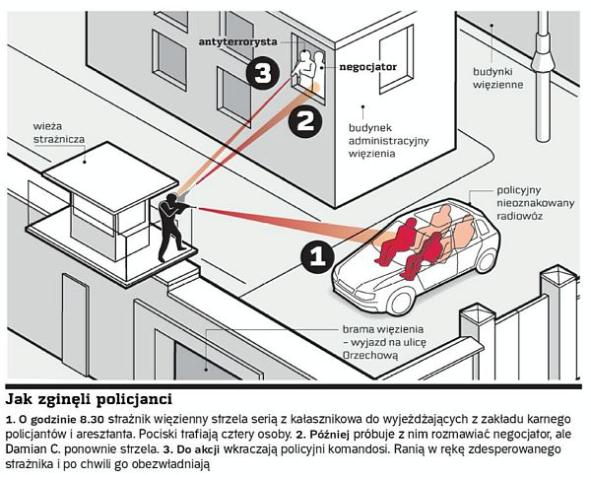 antyterrorysta

3

negocjator

budynki więzienne

2

budynek administracyjny więzienia

wieża strażnicza

policyjny nieoznakowany radiowóz

1

brama więzienia – wyjazd na ulicę Orzechową

Jak zginęli policjanci

1. O godzinie 8.30 strażnik więzienny strzela serią z kałasznikowa do wyjeżdżających z zakładu karnego policjantów i aresztanta. Pociski trafiają cztery osoby. 2. Później próbuje z nim rozmawiać negocjator, ale Damian C. ponownie strzela. 3. Do akcji wkraczają policyjni komandosi. Ranią w rękę zdesperowanego strażnika i po chwili go obezwładniają