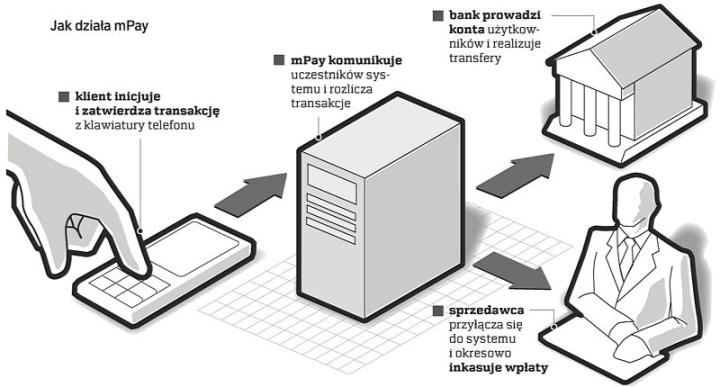 Jak działa mPay

klient inicjuje i zatwierdza transakcję z klawiatury telefonu

mPay komunikuje uczestników systemu i rozlicza transakcje

bank prowadzi konta użytkowników i realizuje transfery

sprzedawca przyłącza się do systemu i okresowo inkasuje wpłaty