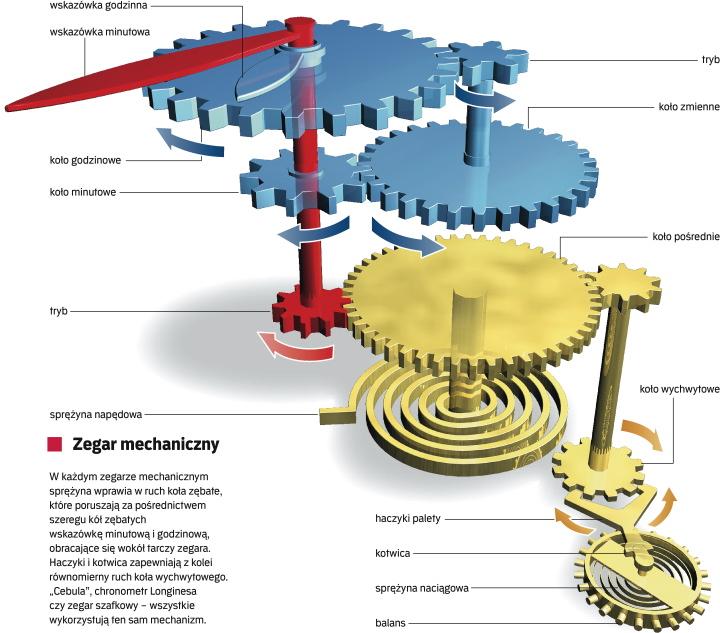 wskazówka godzinna

wskazówka minutowa

tryb

koło zmienne

koło godzinowe

koło minutowe

koło pośrednie

tryb

koło wychwytowe

sprężyna napędowa

Zegar mechaniczny

W każdym zegarze mechanicznym sprężyna wprawia w ruch koła zębate, które poruszają za pośrednictwem szeregu kół zębatych wskazówkę minutową i godzinową, obracające się wokół tarczy zegara. Haczyki i kotwica zapewniają z kolei równomierny ruch koła wychwytowego. „Cebula", chronometr Longinesa czy zegar szafkowy – wszystkie wykorzystują ten sam mechanizm.

haczyki palety

kotwica

sprężyna naciągowa

balans