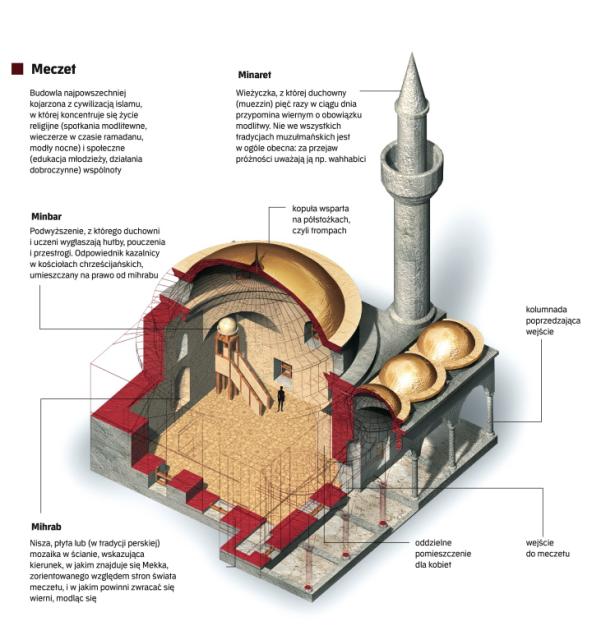 Meczet

Budowla najpowszechniej kojarzona z cywilizacją islamu, w której koncentruje się życie religijne (spotkania modlitewne, wieczerze w czasie ramadanu, modły nocne) i społeczne (edukacja młodzieży, działania dobroczynne) wspólnoty

Minaret

Wieżyczka, z której duchowny (muezzin) pięć razy w ciągu dnia przypomina wiernym o obowiązku modlitwy. Nie we wszystkich tradycjach muzułmańskich jest w ogóle obecna: za przejaw próżności uważają ją np. wahhabici

Minbar

Podwyższenie, z którego duchowni i uczeni wygłaszają hutby, pouczenia i przestrogi. Odpowiednik kazalnicy w kościołach chrześcijańskich, umieszczany na prawo od mihrabu

kopuła wsparta na półstożkach, czyli trompach

kolumnada poprzedzająca wejście

Mihrab

Nisza, płyta lub (w tradycji perskiej) mozaika w ścianie, wskazująca kierunek, w jakim znajduje się Mekka, zorientowanego względem stron świata meczetu, i w jakim powinni zwracać się wierni, modląc się

oddzielne pomieszczenie dla kobiet

wejście do meczetu