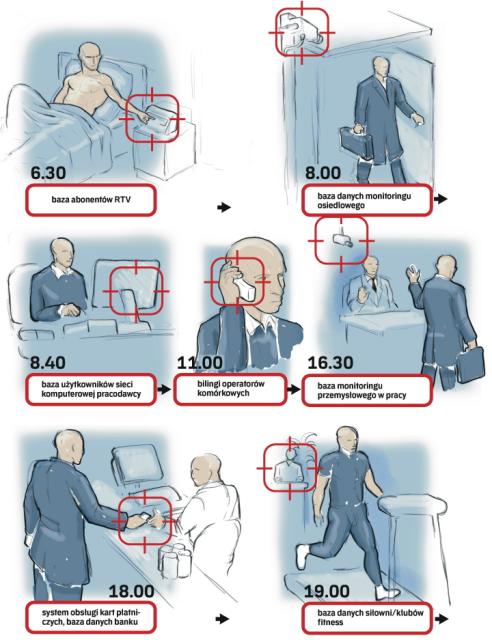 6.30

baza abonentów RTV

8.00

baza danych monitoringu osiedlowego

8.40

baza użytkowników sieci komputerowej pracodawcy

11.00

bilingi operatorów komórkowych

16.30

baza monitoringu przemysłowego w pracy

18.00

system obsługi kart płatniczych, baza danych banku

19.00

baza danych siłowni/klubów fitness