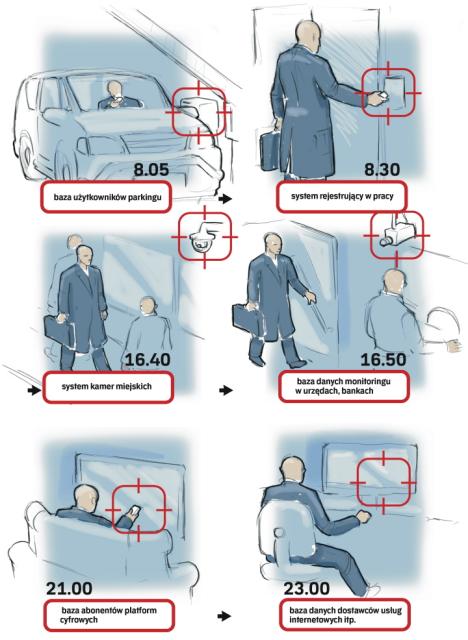 8.05

baza użytkowników parkingu

8.30

system rejestrujący w pracy

16.40

system kamer miejskich

16.50

baza danych monitoringu w urzędach, bankach

21.00

baza abonentów platform cyfrowych

23.00

baza danych dostawców usług internetowych itp.