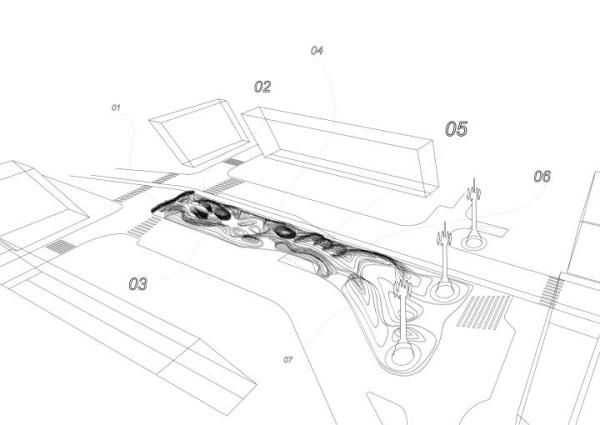 04
02
01
05
06
03
07